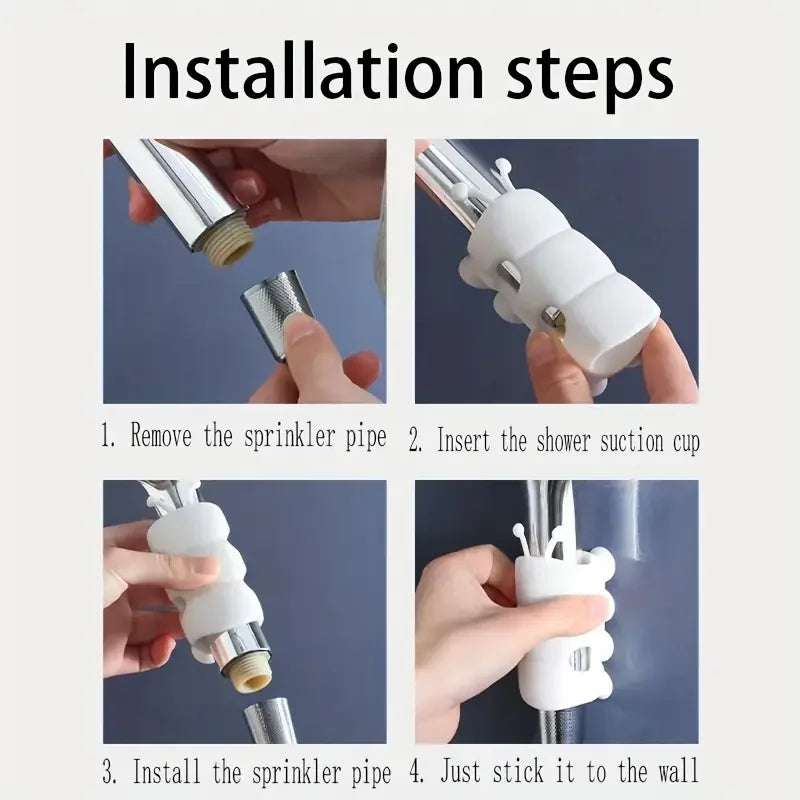 Installation steps

1. Remove the sprinkler pipe

2. Insert the shower suction cup

3. Install the sprinkler pipe

4. Just stick it to the wall